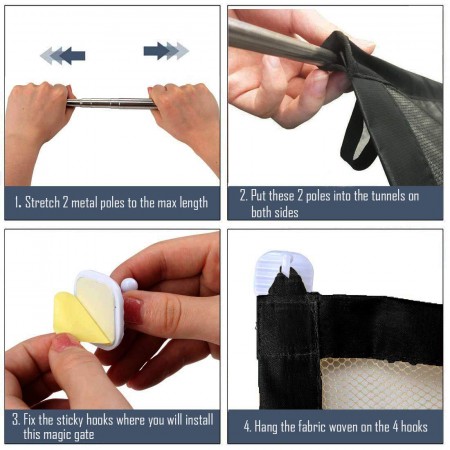 1. Stretch 2 metal poles to the max length

2. Put these 2 poles into the tunnels on both sides

3. Fix the sticky hooks where you will install this magic gate

4. Hang the fabric woven on the 4 hooks