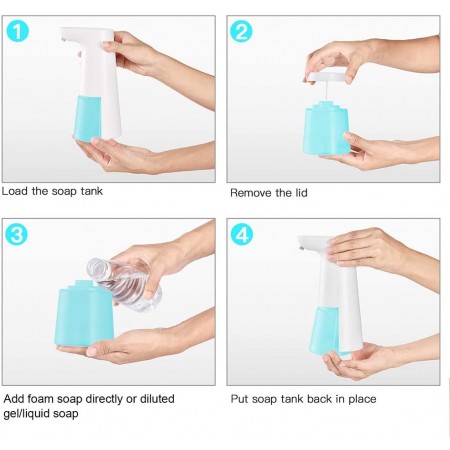 1

Load the soap tank

2

Remove the lid

3

Add foam soap directly or diluted gel/liquid soap

4

Put soap tank back in place