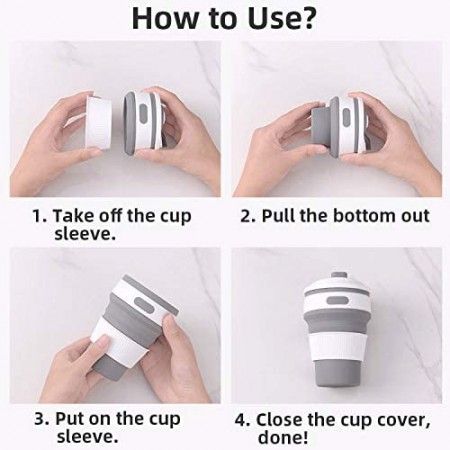 How to Use?

1. Take off the cup sleeve.

2. Pull the bottom out

3. Put on the cup sleeve.

4. Close the cup cover, done!