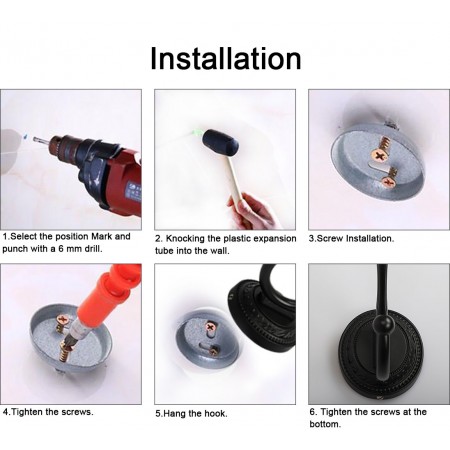 Installation

1.Select the position Mark and punch with a 6 mm drill.

2. Knocking the plastic expansion tube into the wall.

3.Screw Installation.

4.Tighten the screws.

5.Hang the hook.

6. Tighten the screws at the bottom.