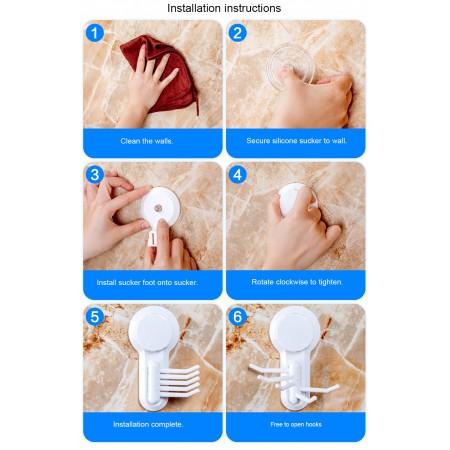 Installation instructions

1
Clean the walls.

2
Secure silicone sucker to wall.

3
Install sucker foot onto sucker.

4
Rotate clockwise to tighten.

5
Installation complete.

6
Free to open hooks